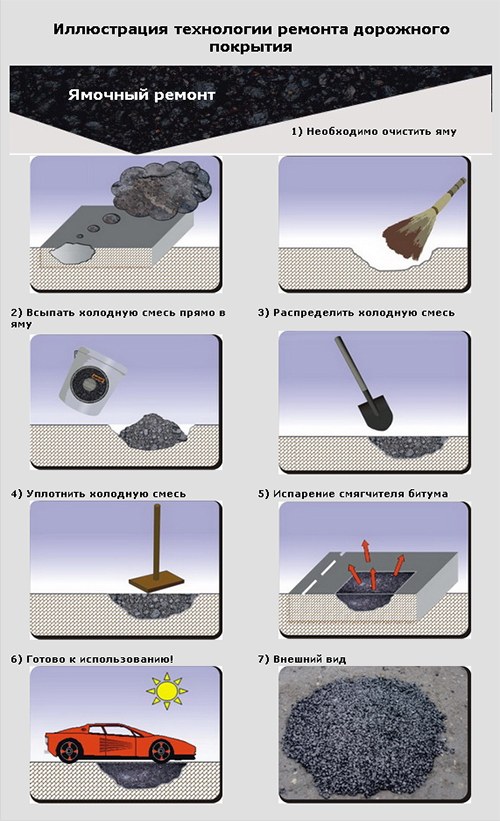 Иллюстрация технологии ремонта дорожного покрытия

Ямочный ремонт

1) Необходимо очистить яму

2) Всыпать холодную смесь прямо в яму

3) Распределить холодную смесь

4) Уплотнить холодную смесь

5) Испарение смягчителя битума

6) Готово к использованию!

7) Внешний вид